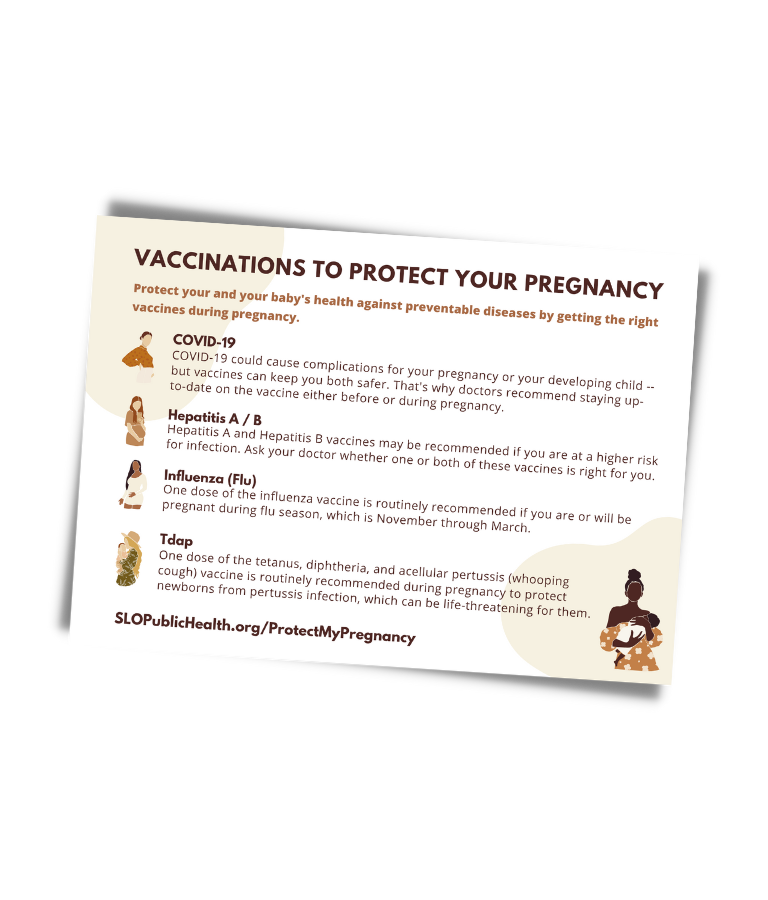 VACCINATIONS TO PROTECT YOUR PREGNANCY

Protect your and your baby's health against preventable diseases by getting the right vaccines during pregnancy.

COVID-19
COVID-19 could cause complications for your pregnancy or your developing child -- but vaccines can keep you both safer. That's why doctors recommend staying up-to-date on the vaccine either before or during pregnancy.

Hepatitis A / B
Hepatitis A and Hepatitis B vaccines may be recommended if you are at a higher risk for infection. Ask your doctor whether one or both of these vaccines is right for you.

Influenza (Flu)
One dose of the influenza vaccine is routinely recommended if you are or will be pregnant during flu season, which is November through March.

Tdap
One dose of the tetanus, diphtheria, and acellular pertussis (whooping cough) vaccine is routinely recommended during pregnancy to protect newborns from pertussis infection, which can be life-threatening for them.

SLOPublicHealth.org/ProtectMyPregnancy